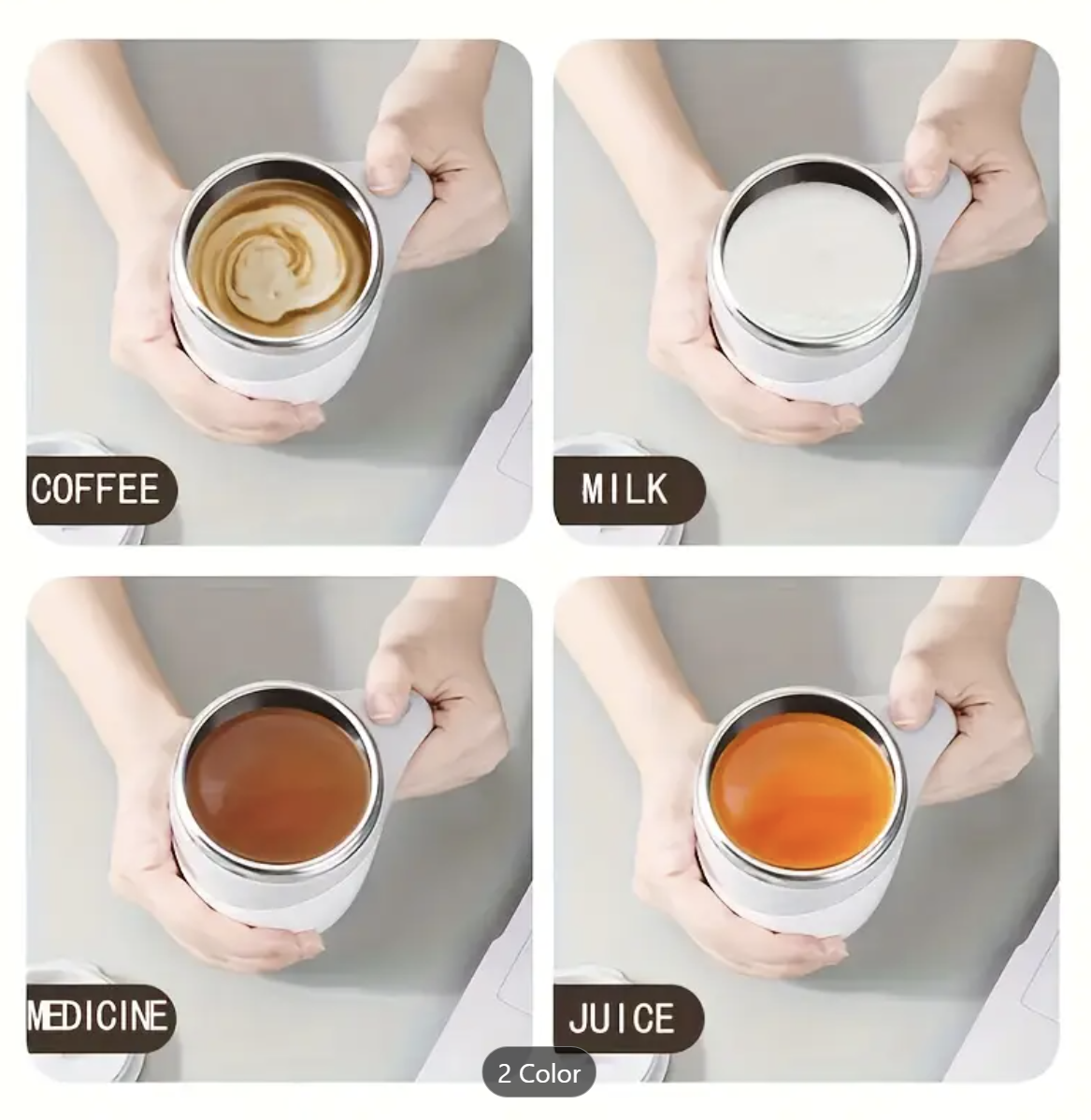 COFFEE

MILK

MEDICINE

JUICE

2 Color